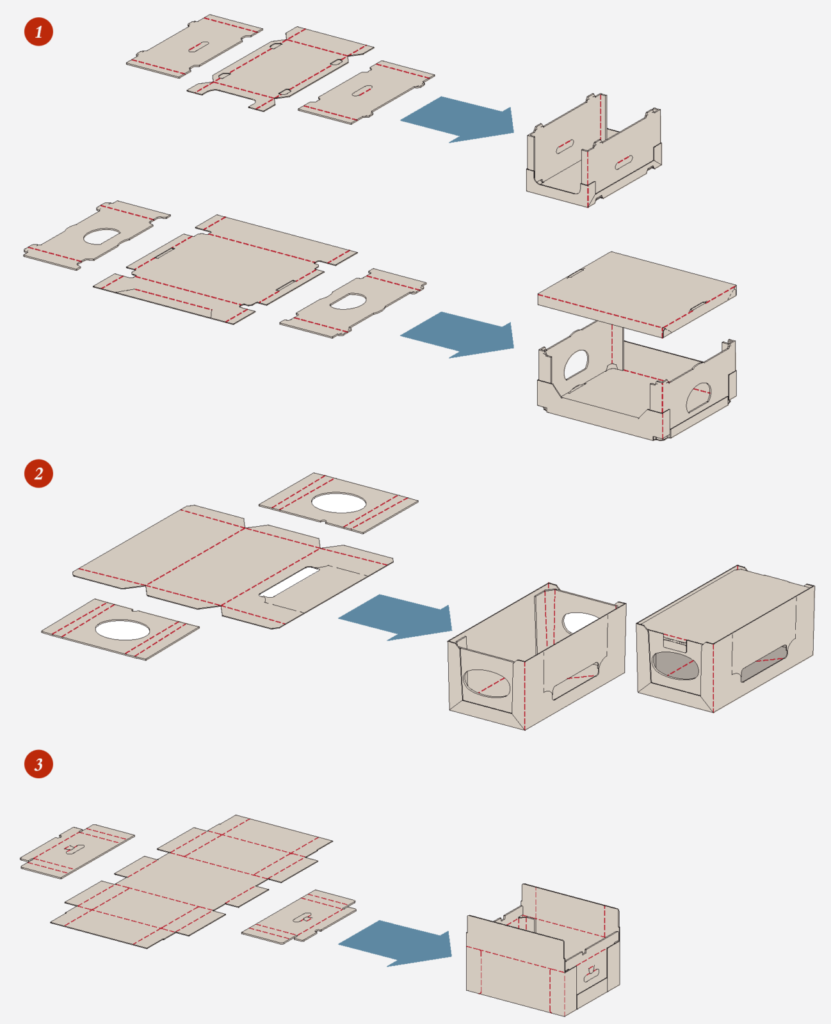 1

2

3