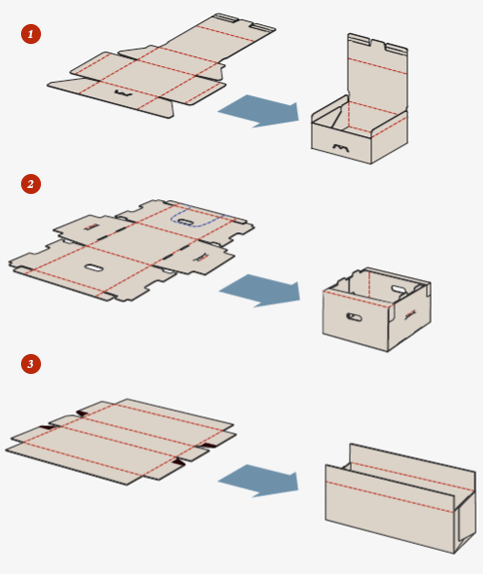 1

2

3