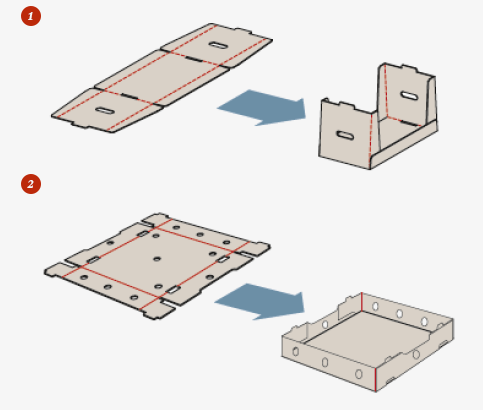 1

2